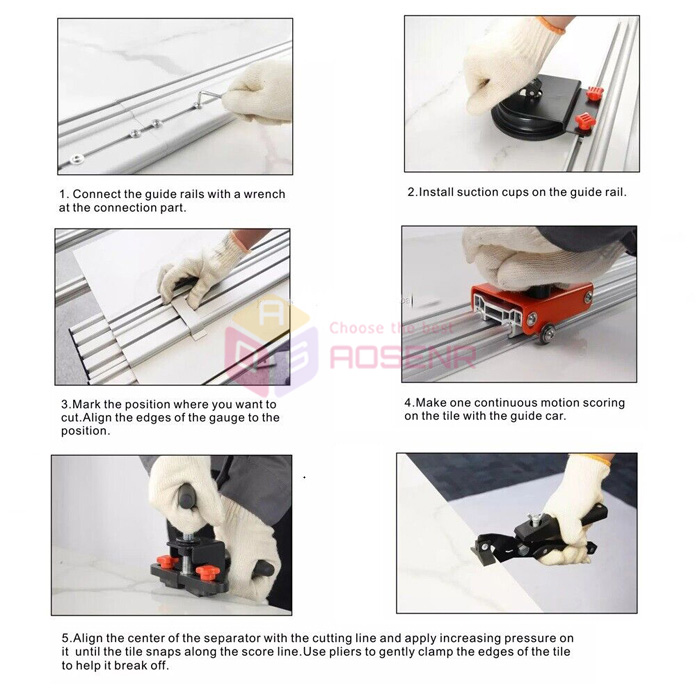 1. Connect the guide rails with a wrench at the connection part.

2.Install suction cups on the guide rail.

Choose the best
AOSENR

3.Mark the position where you want to cut.Align the edges of the gauge to the position.

4.Make one continuous motion scoring on the tile with the guide car.

5.Align the center of the separator with the cutting line and apply increasing pressure on it until the tile snaps along the score line.Use pliers to gently clamp the edges of the tile to help it break off.